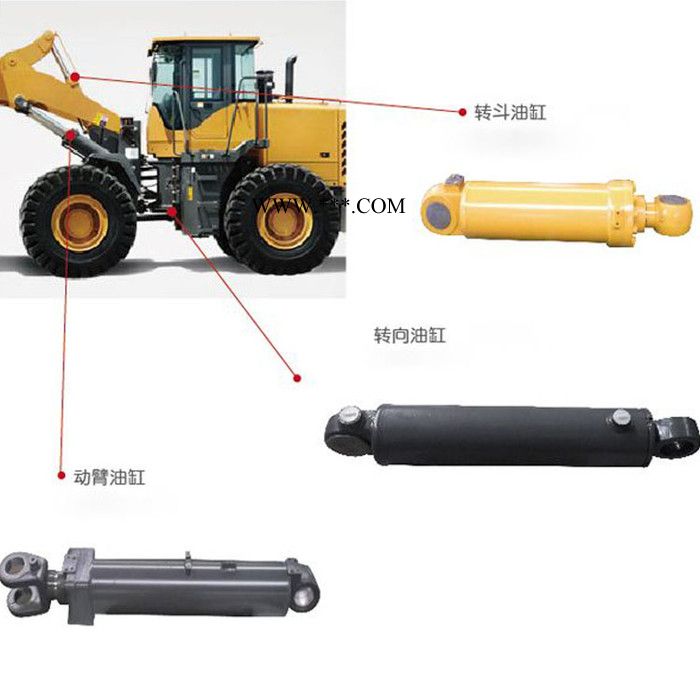 转斗油缸

WWW.***.COM

转向油缸

动臂油缸